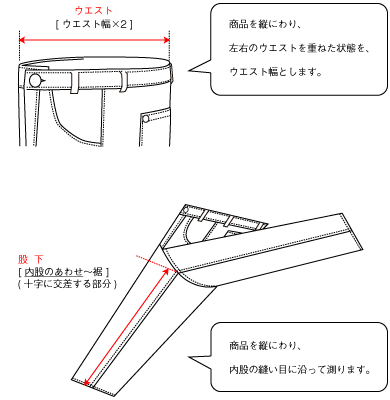 ウエスト
[ ウエスト幅×2 ]

商品を縦にわり、

左右のウエストを重ねた状態を、

ウエスト幅とします。

股 下
[ 内股のあわせ~裾 ]
( 十字に交差する部分 )

商品を縦にわり、

内股の縫い目に沿って測ります。